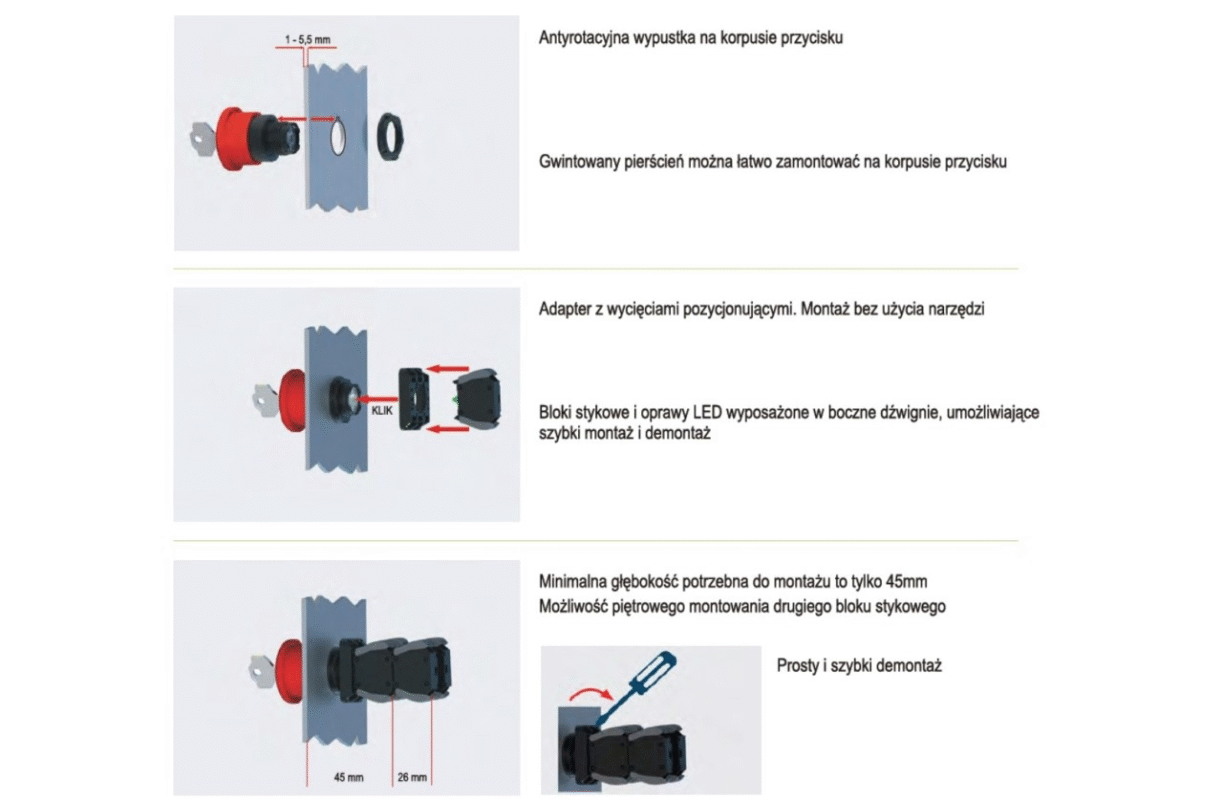 1 - 5,5 mm

Antyrotacyjna wypustka na korpusie przycisku

Gwintowany pierścień można łatwo zamontować na korpusie przycisku

KLIK

Adapter z wycięciami pozycjonującymi. Montaż bez użycia narzędzi

Bloki stykowe i oprawy LED wyposażone w boczne dźwignie, umożliwiające szybki montaż i demontaż

45 mm

26 mm

Minimalna głębokość potrzebna do montażu to tylko 45mm

Możliwość piętrowego montowania drugiego bloku stykowego

Prosty i szybki demontaż